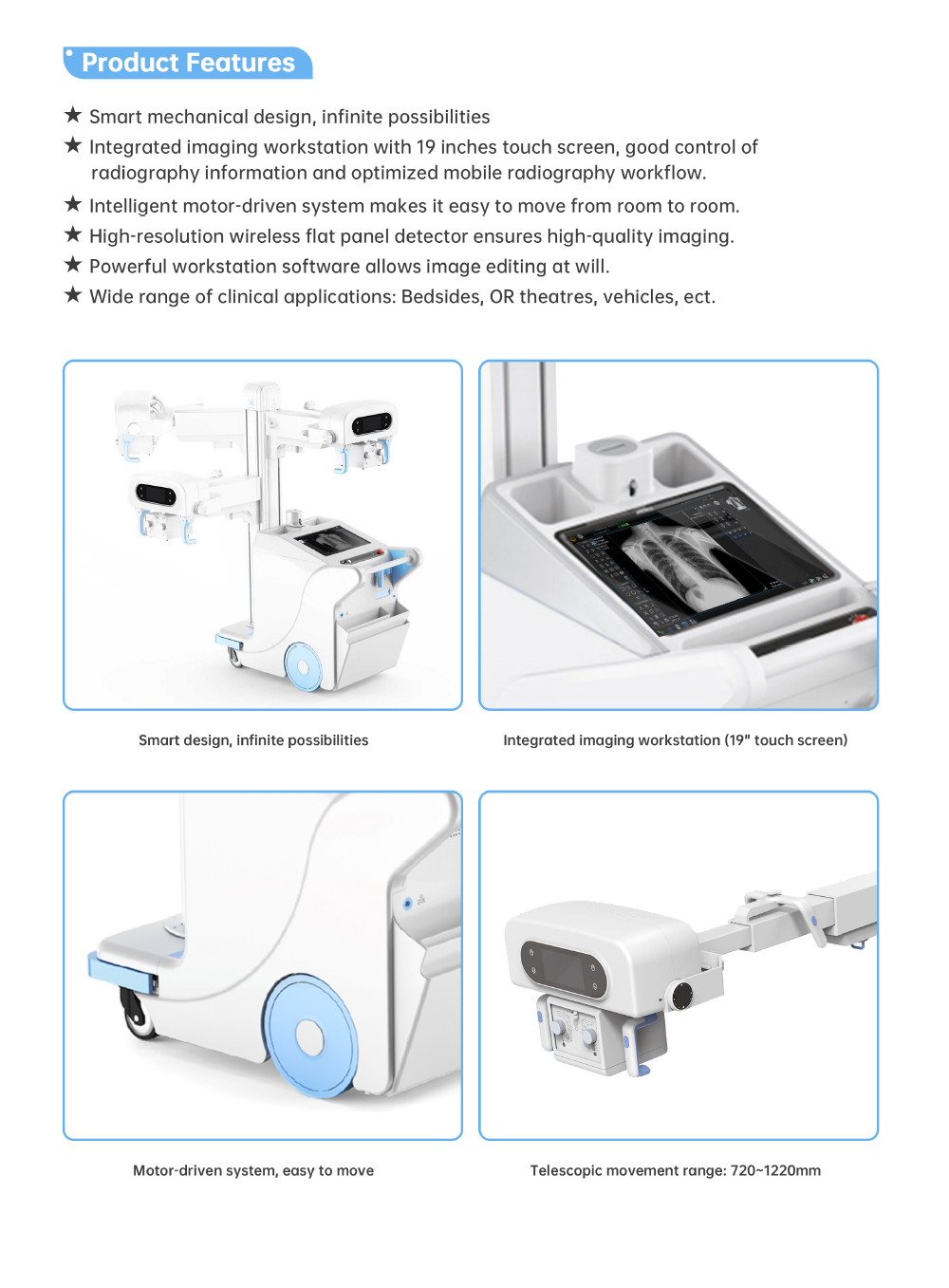 Product Features

★ Smart mechanical design, infinite possibilities

★ Integrated imaging workstation with 19 inches touch screen, good control of radiography information and optimized mobile radiography workflow.

★ Intelligent motor-driven system makes it easy to move from room to room.

★ High-resolution wireless flat panel detector ensures high-quality imaging.

★ Powerful workstation software allows image editing at will.

★ Wide range of clinical applications: Bedsides, OR theatres, vehicles, ect.

Smart design, infinite possibilities

Integrated imaging workstation (19" touch screen)

Motor-driven system, easy to move

Telescopic movement range: 720~1220mm